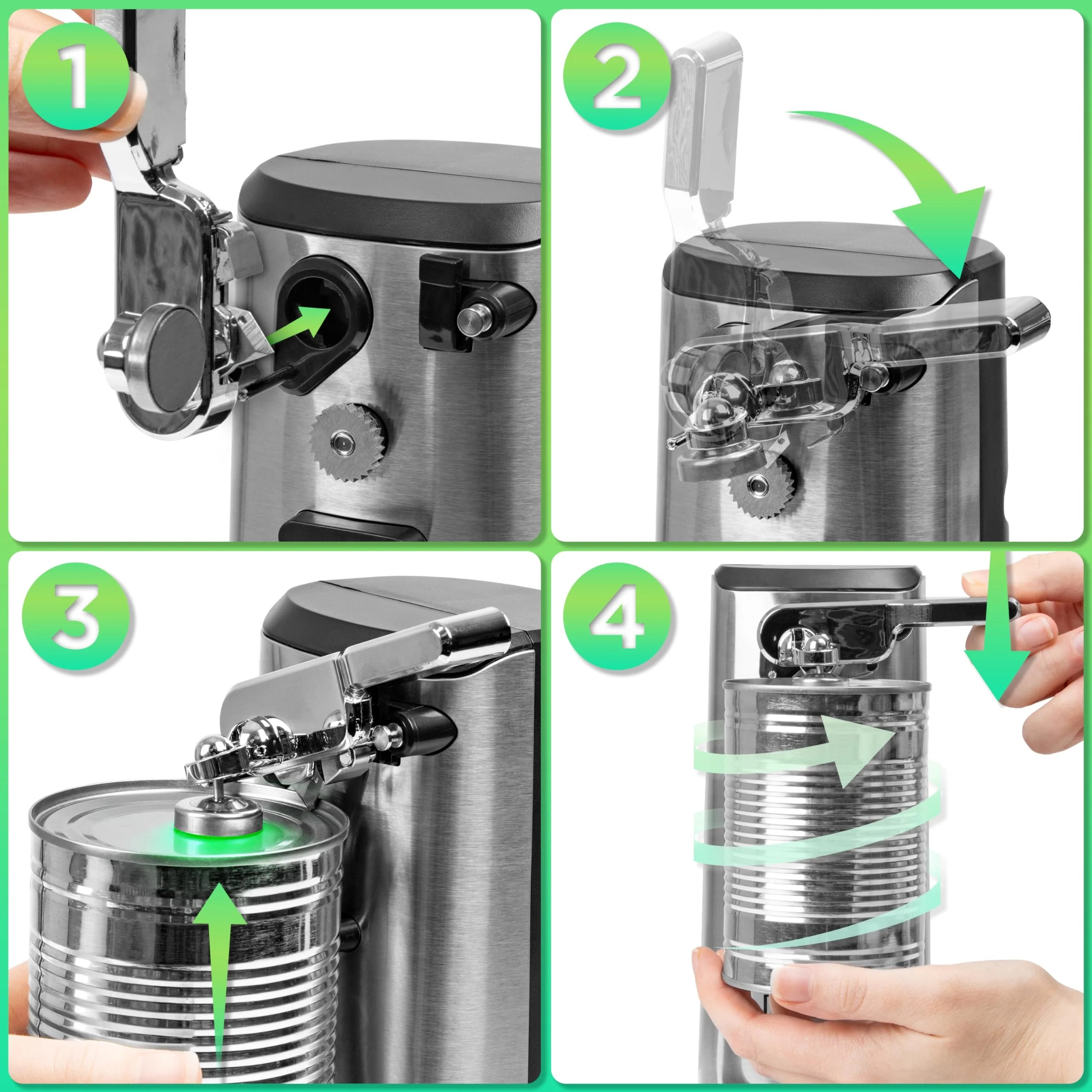 1

2

3

4